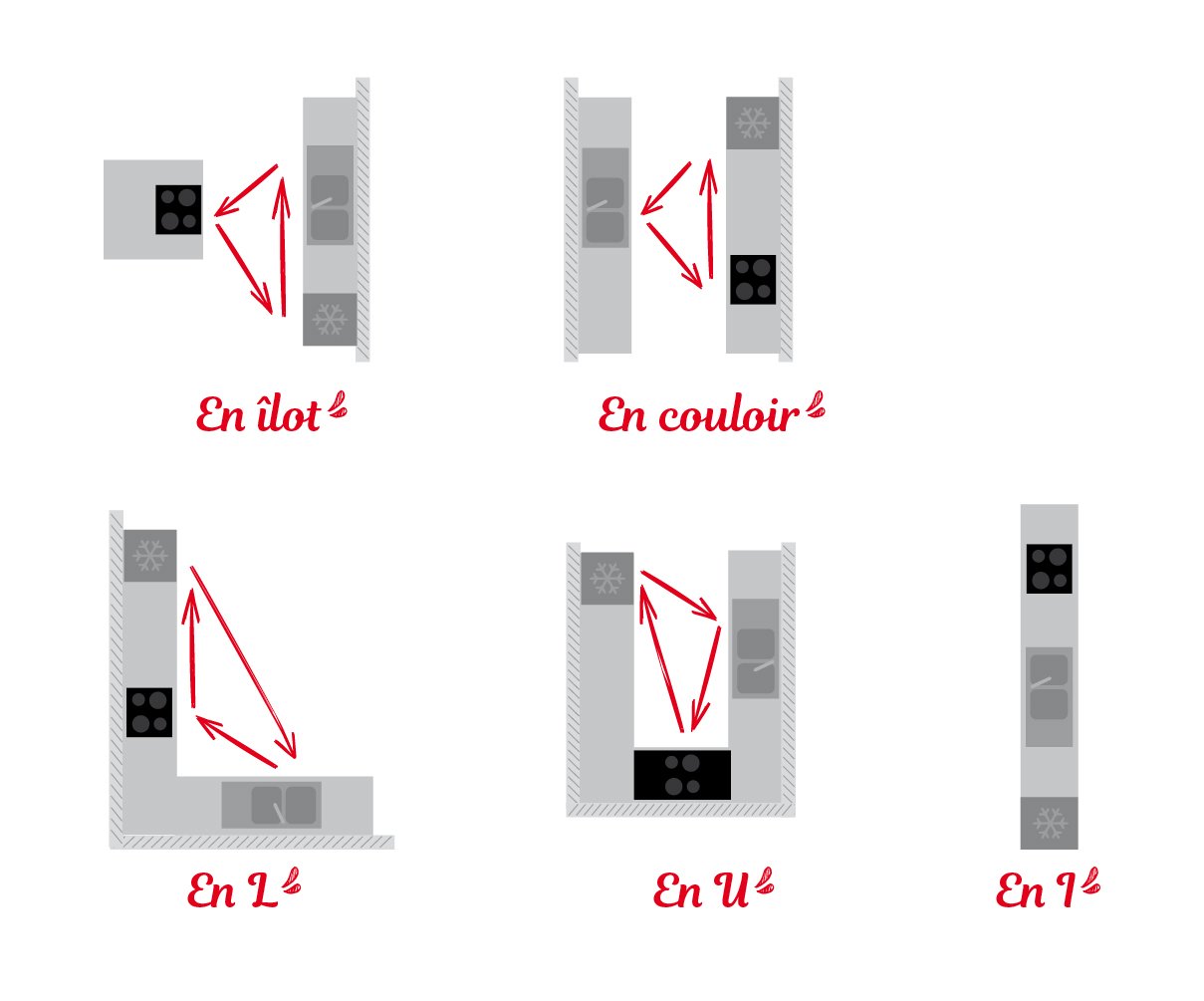 En îlot

En couloir

En L

En U

En I